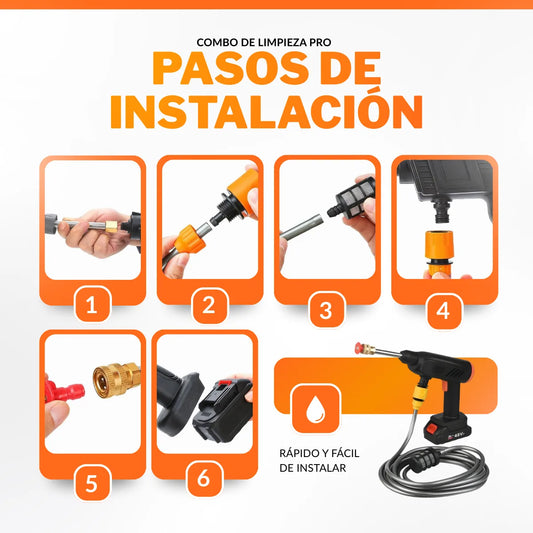 COMBO DE LIMPIEZA PRO

PASOS DE INSTALACIÓN

1

2

3

4

5

6

RÁPIDO Y FÁCIL DE INSTALAR

48V