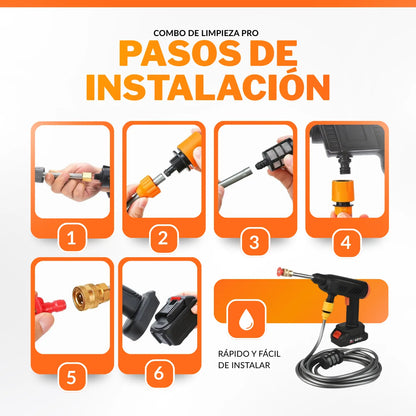 COMBO DE LIMPIEZA PRO

PASOS DE INSTALACIÓN

1

2

3

4

5

6

RÁPIDO Y FÁCIL DE INSTALAR